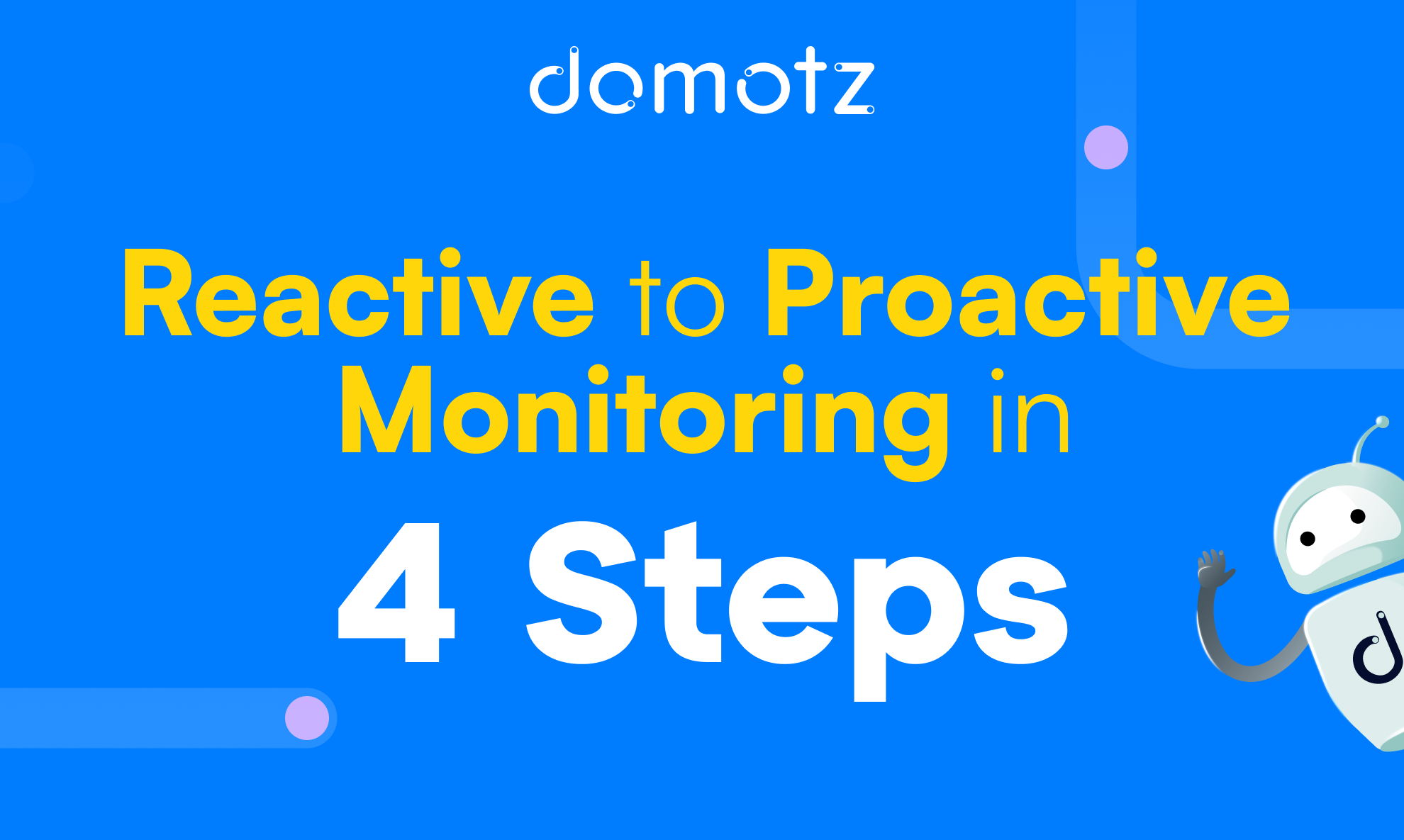 domotz

Reactive to Proactive Monitoring in

4 Steps